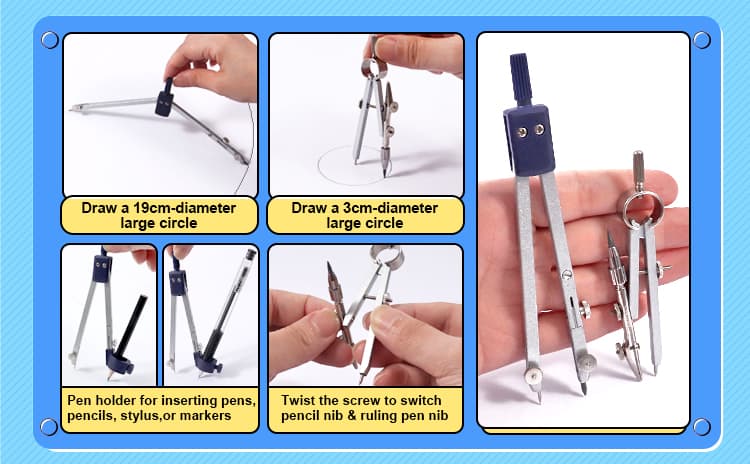 Draw a 19cm-diameter large circle

Draw a 3cm-diameter large circle

Pen holder for inserting pens, pencils, stylus,or markers

Twist the screw to switch pencil nib & ruling pen nib